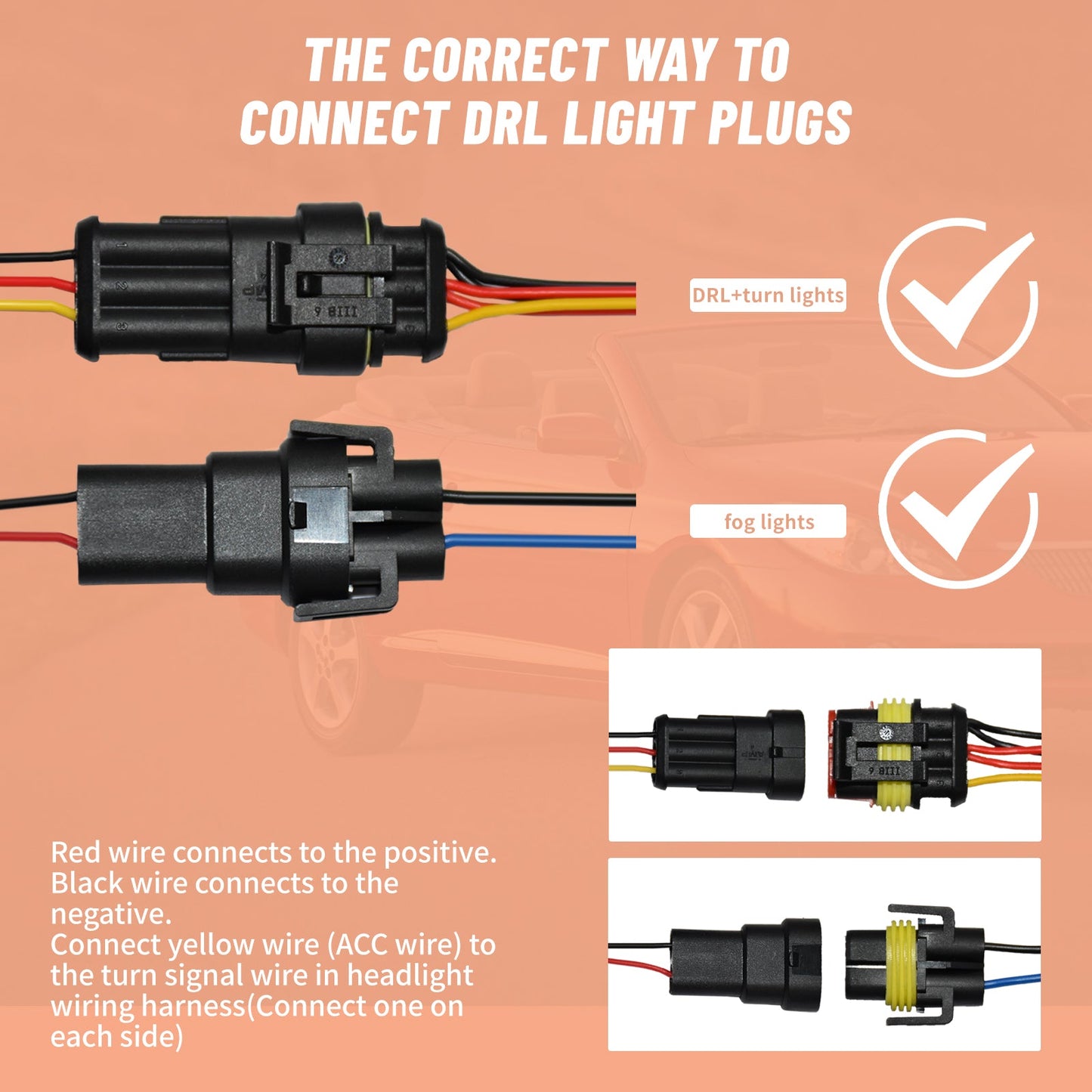 THE CORRECT WAY TO CONNECT DRL LIGHT PLUGS

DRL+turn lights

fog lights

Red wire connects to the positive. Black wire connects to the negative. Connect yellow wire (ACC wire) to the turn signal wire in headlight wiring harness(Connect one on each side)