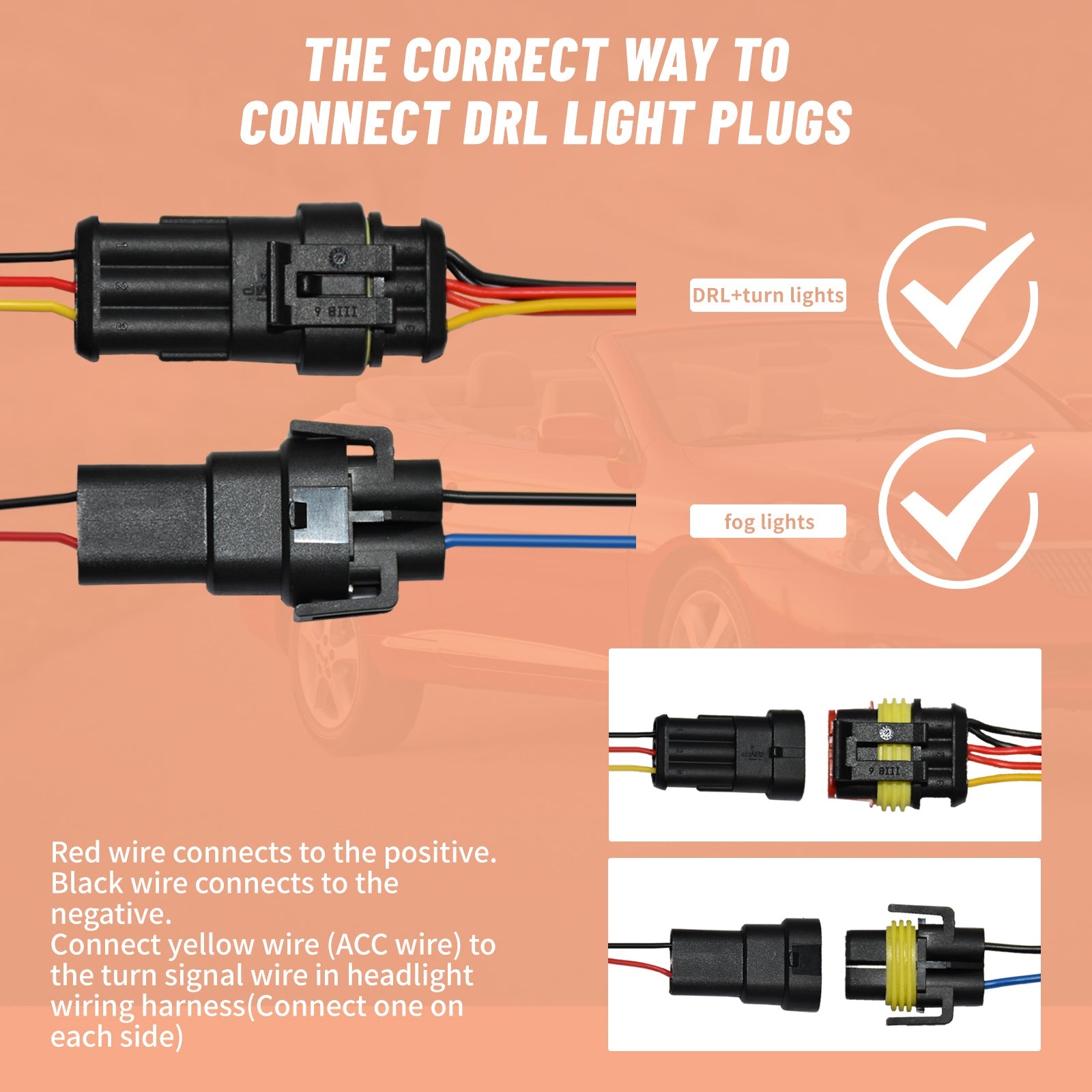 THE CORRECT WAY TO CONNECT DRL LIGHT PLUGS

DRL+turn lights

fog lights

Red wire connects to the positive. Black wire connects to the negative.
Connect yellow wire (ACC wire) to the turn signal wire in headlight wiring harness(Connect one on each side)