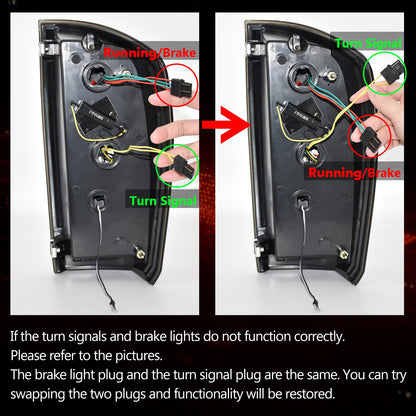 Running/Brake

Turn Signal

Turn Signal

Running/Brake

If the turn signals and brake lights do not function correctly.
Please refer to the pictures.
The brake light plug and the turn signal plug are the same. You can try swapping the two plugs and functionality will be restored.