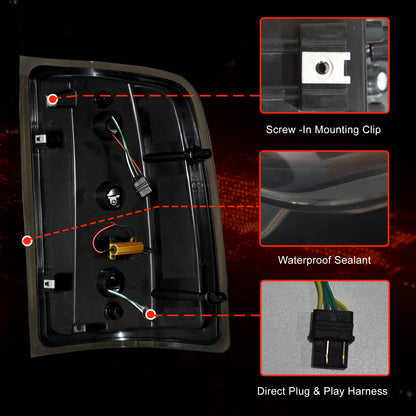 Screw -In Mounting Clip

Waterproof Sealant

Direct Plug & Play Harness