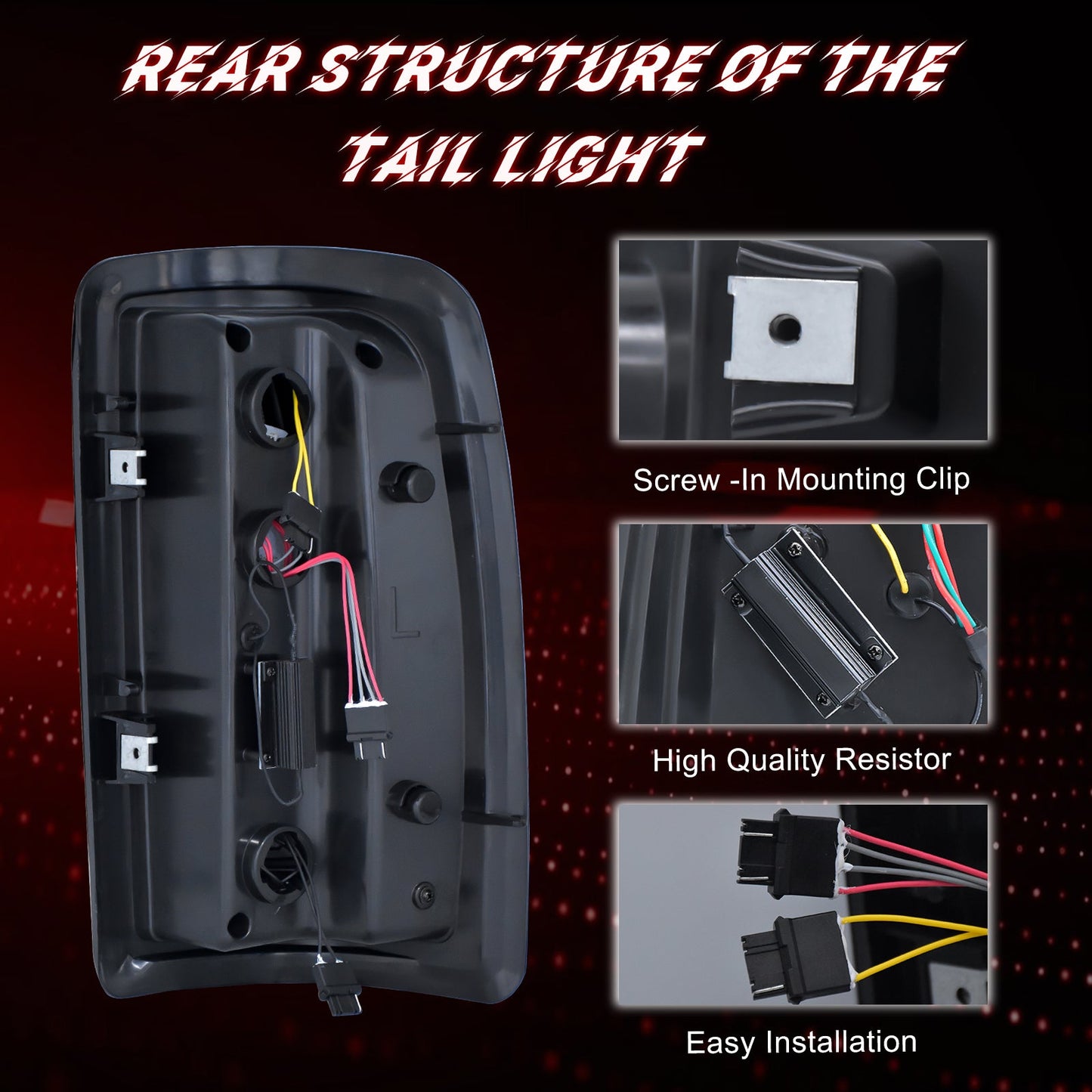 REAR STRUCTURE OF THE TAIL LIGHT

L

Screw -In Mounting Clip

High Quality Resistor

Easy Installation