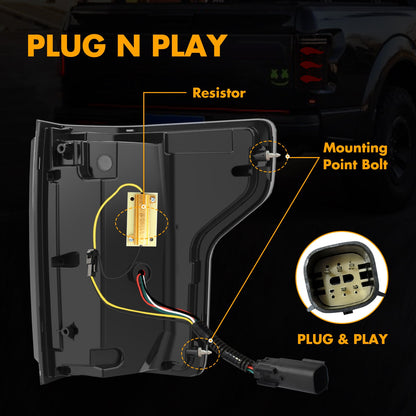 PLUG N PLAY

Resistor

Mounting Point Bolt

PLUG & PLAY